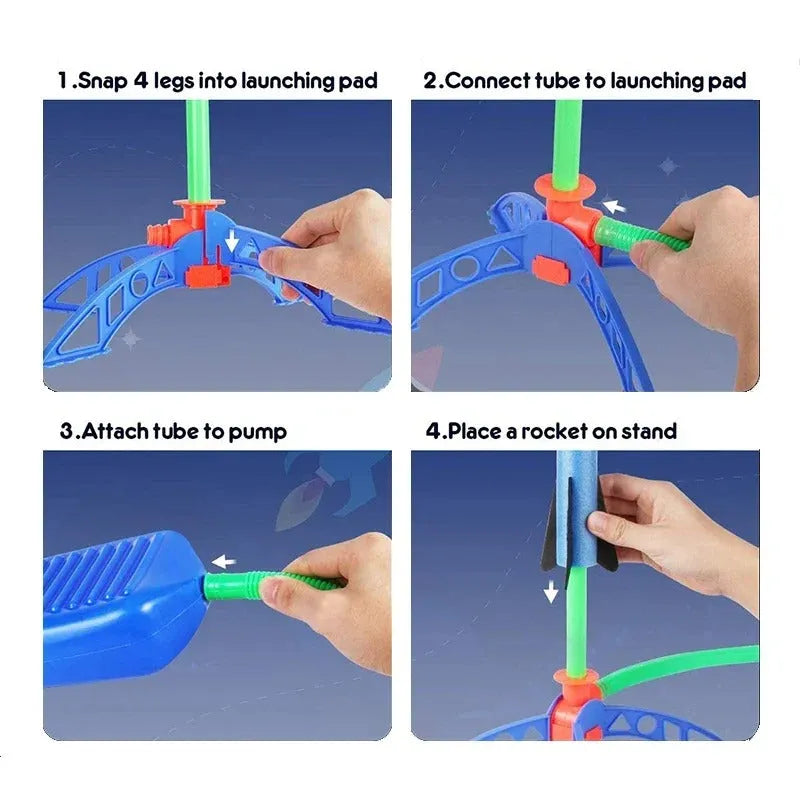 1.Snap 4 legs into launching pad

2.Connect tube to launching pad

3.Attach tube to pump

4.Place a rocket on stand